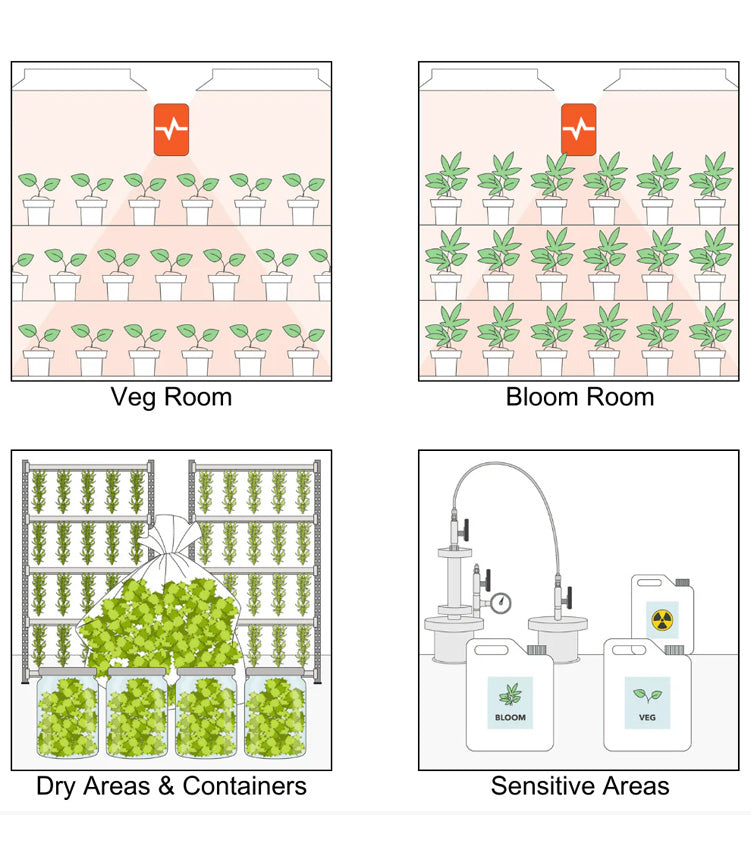 Veg Room

Bloom Room

Dry Areas & Containers

BLOOM

VEG

Sensitive Areas