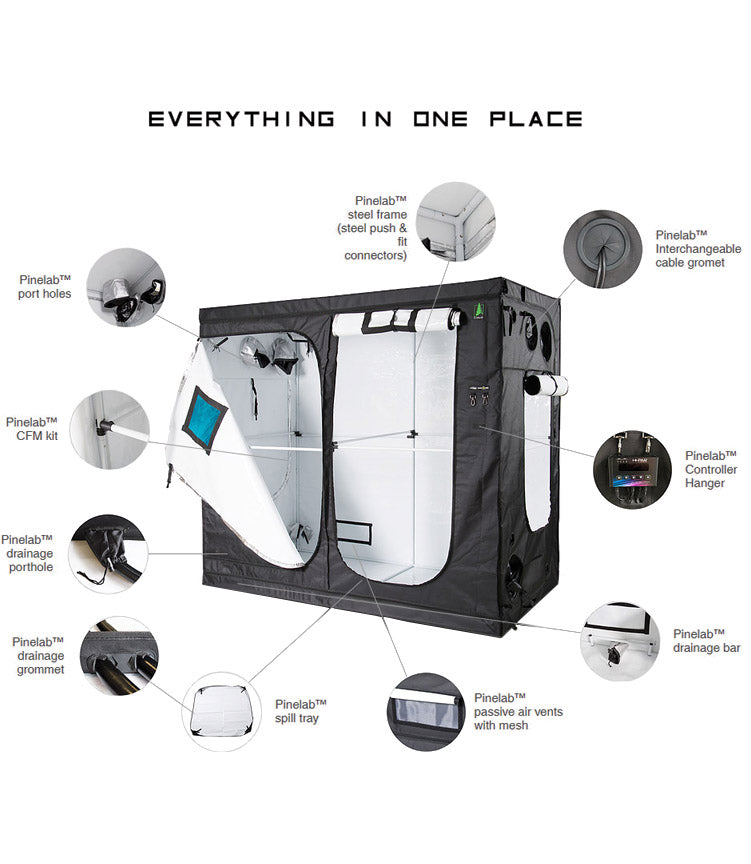 EVERYTHING IN ONE PLACE

Pinelab™ steel frame (steel push & fit connectors)

Pinelab™ Interchangeable cable gromet

Pinelab™ port holes

Pinelab™ CFM kit

Pinelab™ Controller Hanger

Pinelab™ drainage porthole

Pinelab™ drainage grommet

Pinelab™ drainage bar

Pinelab™ spill tray

Pinelab™ passive air vents with mesh